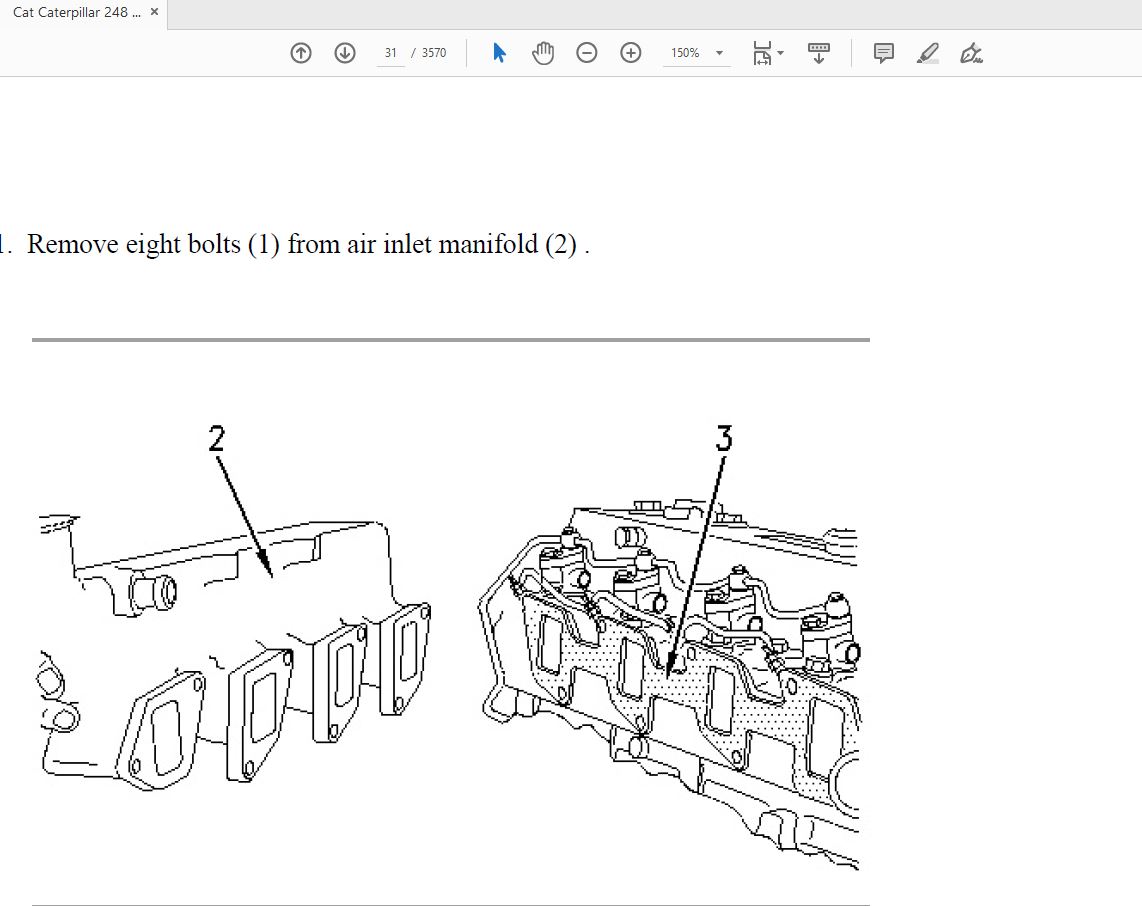 Cat Caterpillar 248 ... ×

31 / 3570

150%

1. Remove eight bolts (1) from air inlet manifold (2) .

2

3