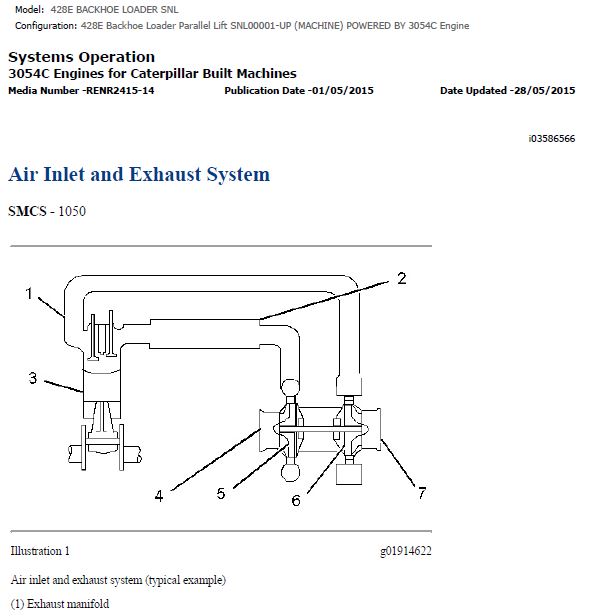 Model: 428E BACKHOE LOADER SNL
Configuration: 428E Backhoe Loader Parallel Lift SNL00001-UP (MACHINE) POWERED BY 3054C Engine

Systems Operation
3054C Engines for Caterpillar Built Machines
Media Number -RENR2415-14 Publication Date -01/05/2015 Date Updated -28/05/2015

i03586566

Air Inlet and Exhaust System

SMCS - 1050

1
2
3
4
5
6
7

Illustration 1 g01914622

Air inlet and exhaust system (typical example)

(1) Exhaust manifold